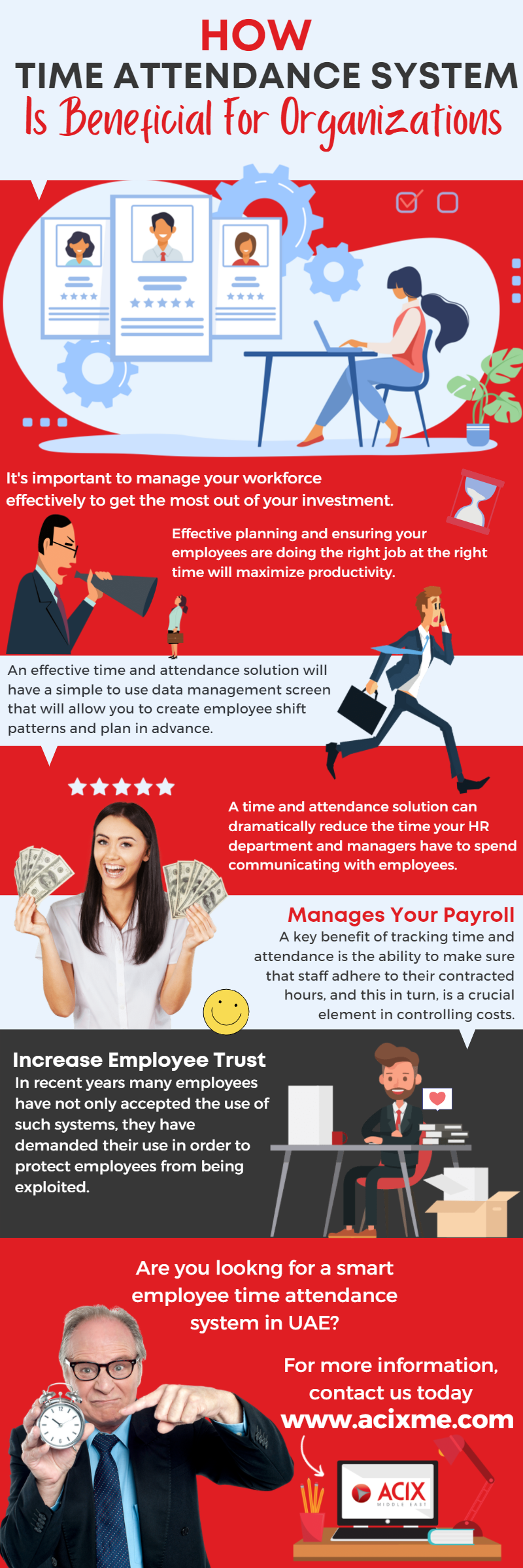 HOW
TIME ATTENDANCE SYSTEM
Is Beneficial For Organizations

It's important to manage your workforce effectively to get the most out of your investment.

Effective planning and ensuring your employees are doing the right job at the right time will maximize productivity.

An effective time and attendance solution will have a simple to use data management screen that will allow you to create employee shift patterns and plan in advance.

A time and attendance solution can dramatically reduce the time your HR department and managers have to spend communicating with employees.

Manages Your Payroll
A key benefit of tracking time and attendance is the ability to make sure that staff adhere to their contracted hours, and this in turn, is a crucial element in controlling costs.

Increase Employee Trust
In recent years many employees have not only accepted the use of such systems, they have demanded their use in order to protect employees from being exploited.

Are you lookng for a smart employee time attendance system in UAE?

For more information, contact us today
www.acixme.com

ACIX
MIDDLE EAST